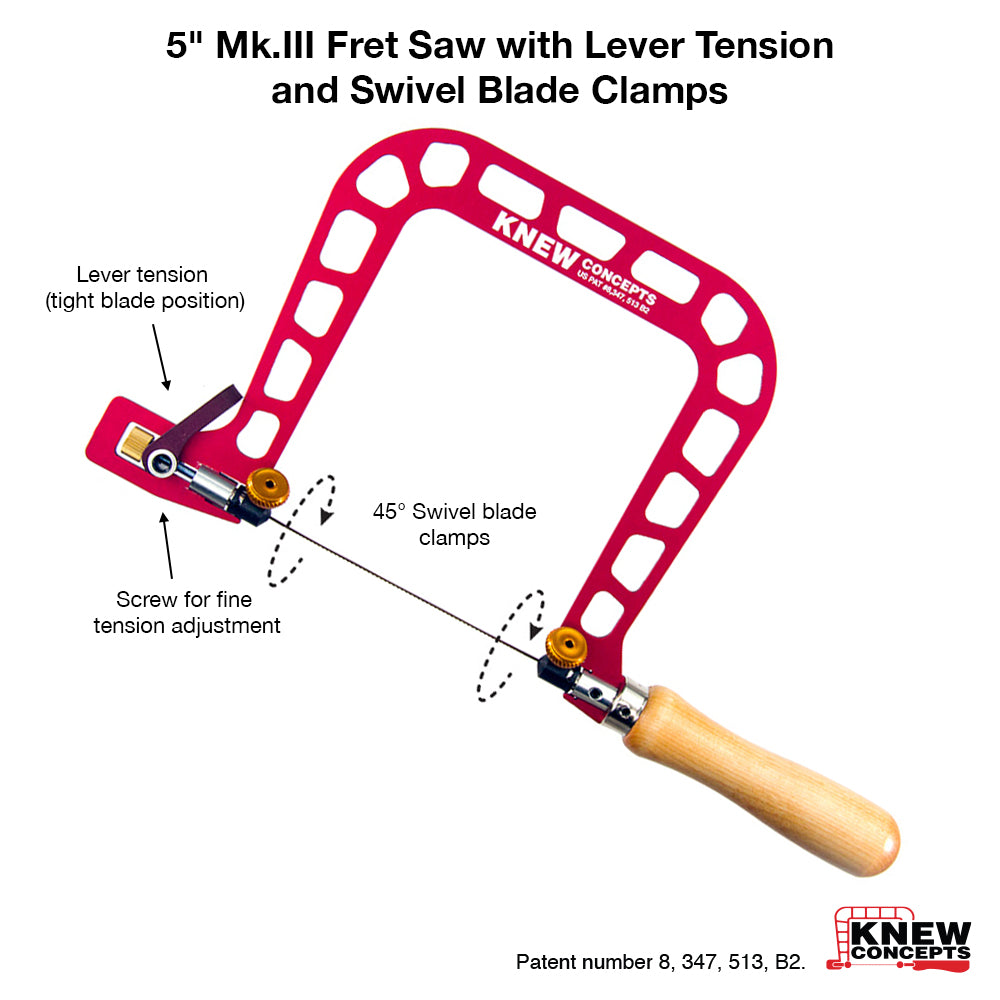 5" Mk.III Fret Saw with Lever Tension and Swivel Blade Clamps

KNEW CONCEPTS
US PAT #8,347, 513 B2

Lever tension (tight blade position)

45° Swivel blade clamps

Screw for fine tension adjustment

Patent number 8, 347, 513, B2.

KNEW CONCEPTS