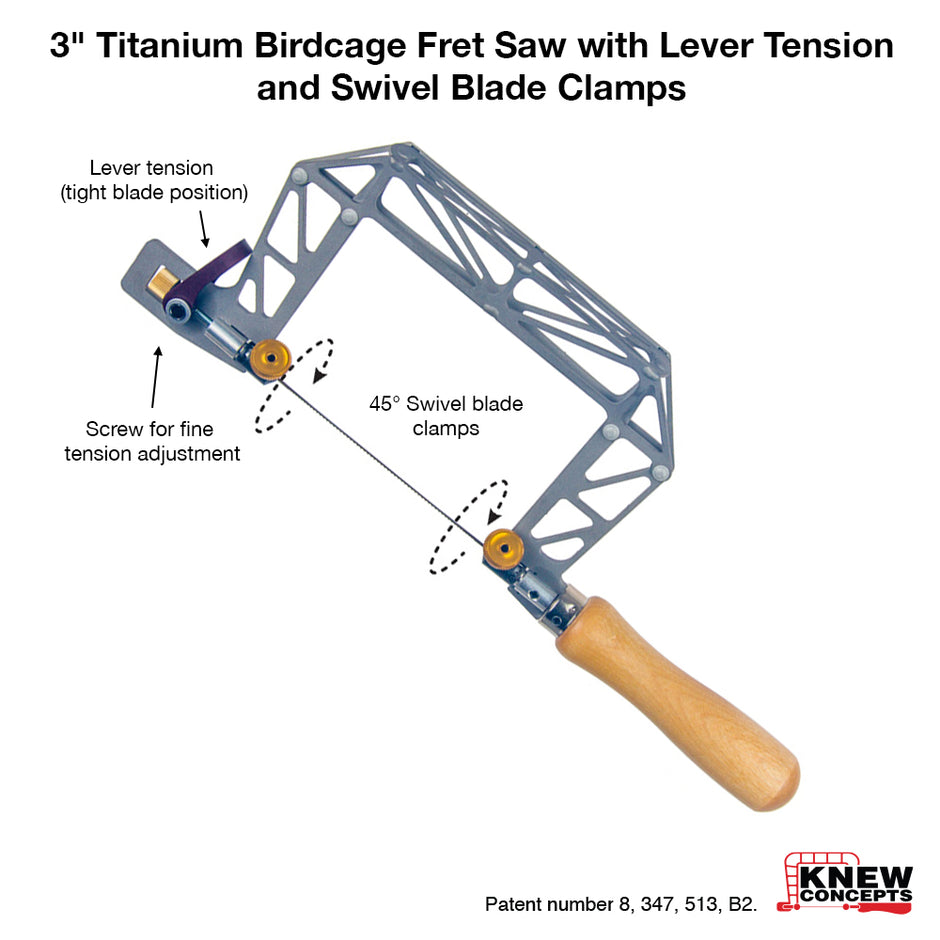 3" Titanium Birdcage Fret Saw with Lever Tension and Swivel Blade Clamps

Lever tension
(tight blade position)

Screw for fine
tension adjustment

45° Swivel blade
clamps

Patent number 8, 347, 513, B2.

KNEW
CONCEPTS