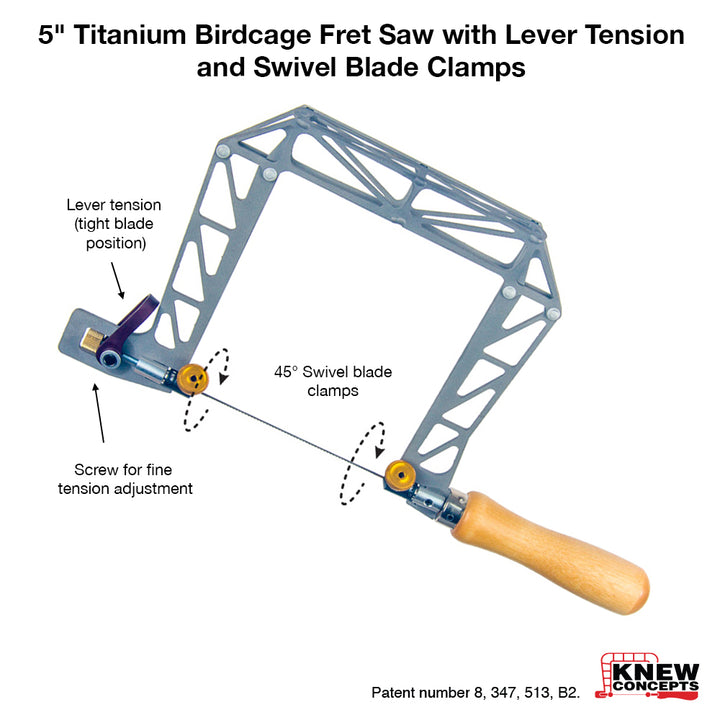 5" Titanium Birdcage Fret Saw with Lever Tension and Swivel Blade Clamps

Lever tension (tight blade position)

45° Swivel blade clamps

Screw for fine tension adjustment

Patent number 8, 347, 513, B2.

KNEW CONCEPTS